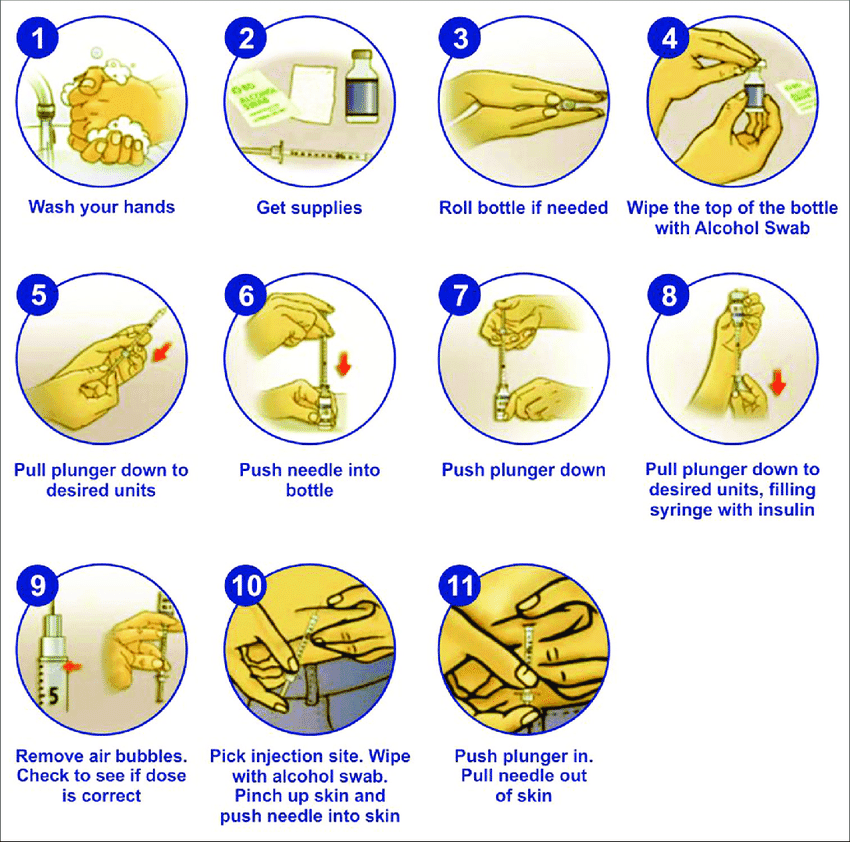 1
Wash your hands

2
BD ALCOHOL SWAB
Get supplies

3
Roll bottle if needed

4
Wipe the top of the bottle with Alcohol Swab

5
Pull plunger down to desired units

6
Push needle into bottle

7
Push plunger down

8
Pull plunger down to desired units, filling syringe with insulin

9
5
Remove air bubbles. Check to see if dose is correct

10
Pick injection site. Wipe with alcohol swab. Pinch up skin and push needle into skin

11
Push plunger in. Pull needle out of skin